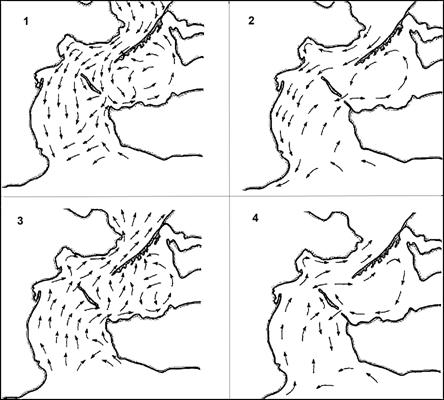 1

2

3

4